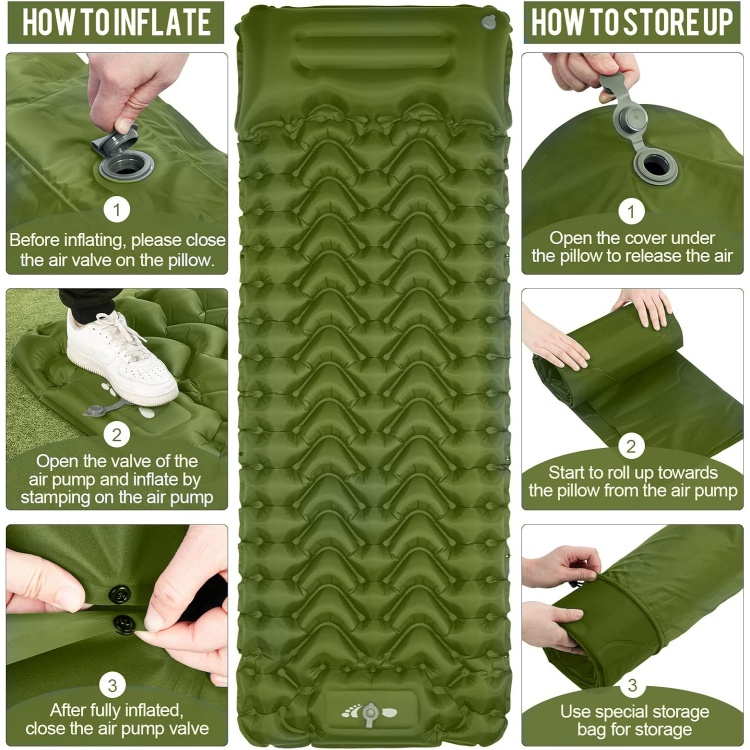 HOW TO INFLATE

1

Before inflating, please close the air valve on the pillow.

2

Open the valve of the air pump and inflate by stamping on the air pump

3

After fully inflated, close the air pump valve

HOW TO STORE UP

1

Open the cover under the pillow to release the air

2

Start to roll up towards the pillow from the air pump

3

Use special storage bag for storage